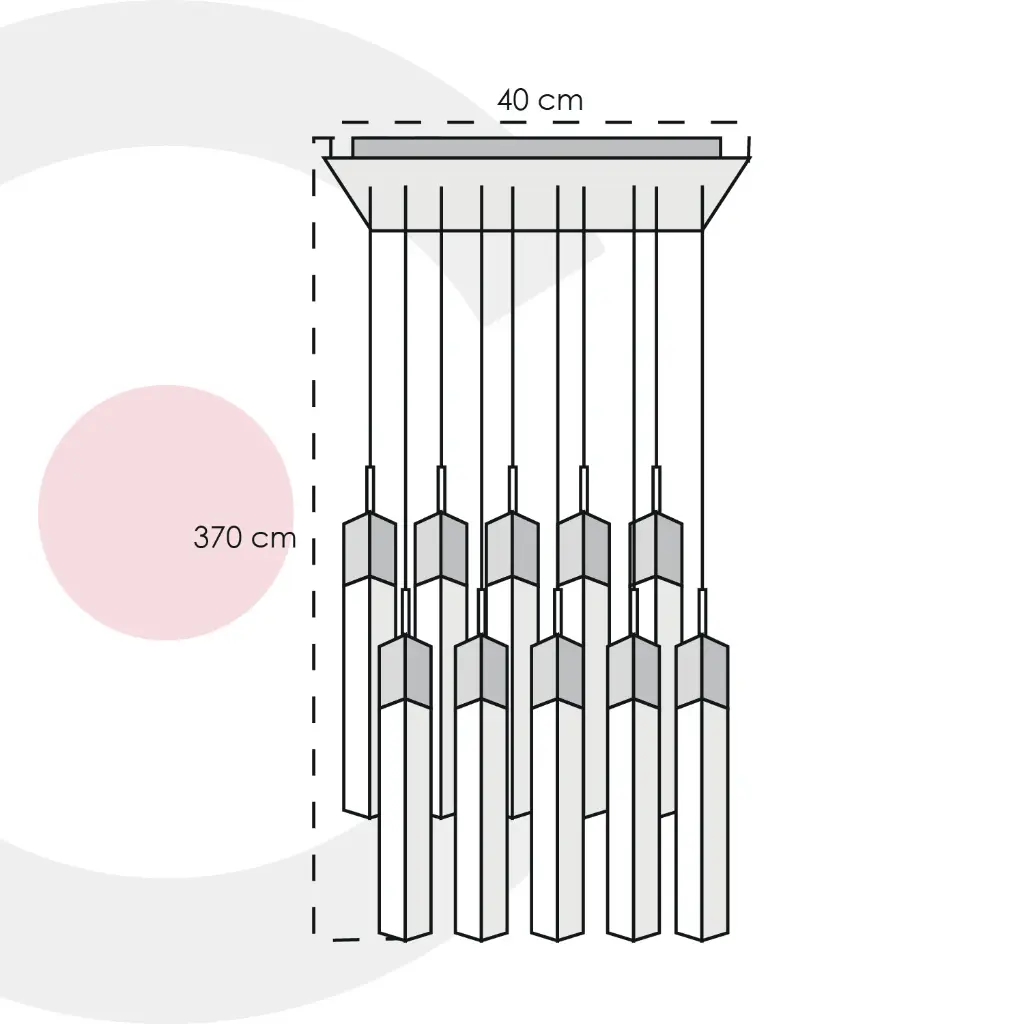 40 cm

370 cm